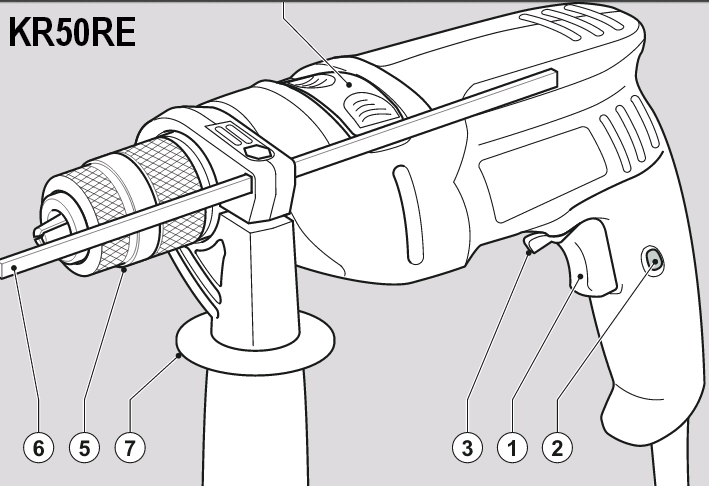 KR50RE

6 5 7 3 1 2